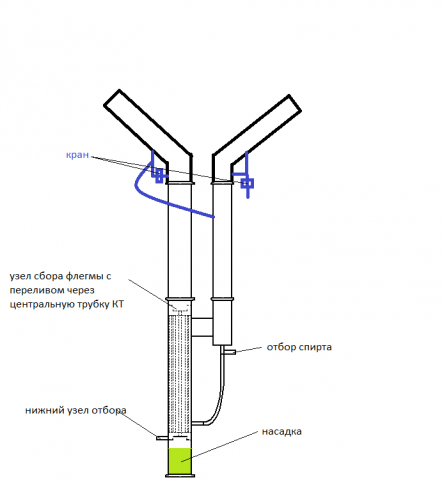 кран

узел сбора флегмы с переливом через центральную трубку КТ

отбор спирта

нижний узел отбора

насадка