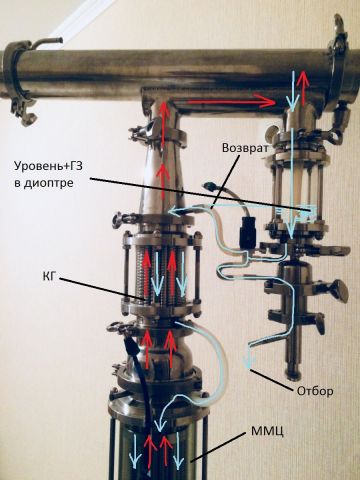 Возврат

Уровень+ГЗ
в диоптре

КГ

Отбор

ММЦ