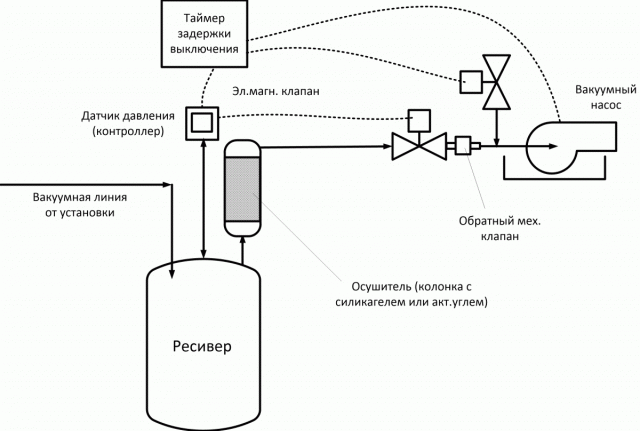 Таймер задержки выключения

Эл.магн. клапан

Датчик давления (контроллер)

Вакуумный насос

Вакуумная линия от установки

Обратный мех. клапан

Осушитель (колонка с силикагелем или акт.углем)

Ресивер