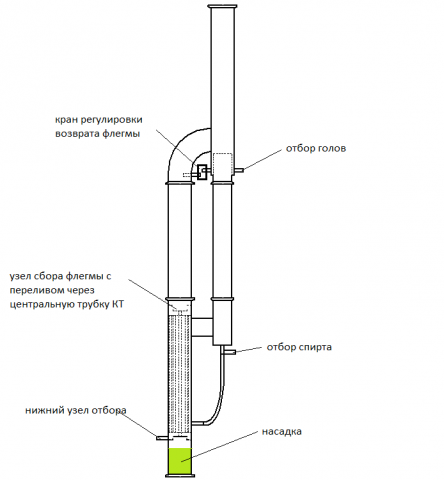 кран регулировки возврата флегмы

отбор голов

узел сбора флегмы с переливом через центральную трубку КТ

отбор спирта

нижний узел отбора

насадка