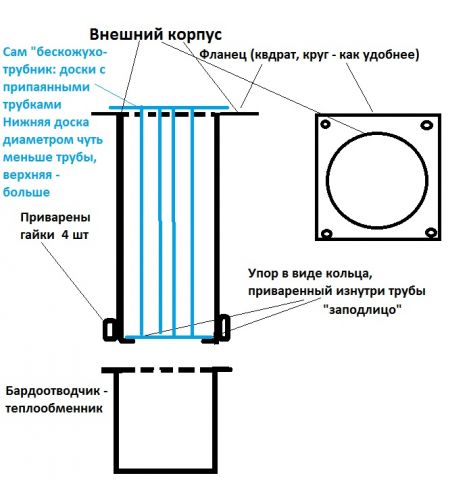 Внешний корпус

Сам "бескожухотрубник: доски с припаянными трубками Нижняя доска диаметром чуть меньше трубы, верхняя - больше

Фланец (квдрат, круг - как удобнее)

Приварены гайки 4 шт

Упор в виде кольца, приваренный изнутри трубы "заподлицо"

Бардоотводчик - теплообменник