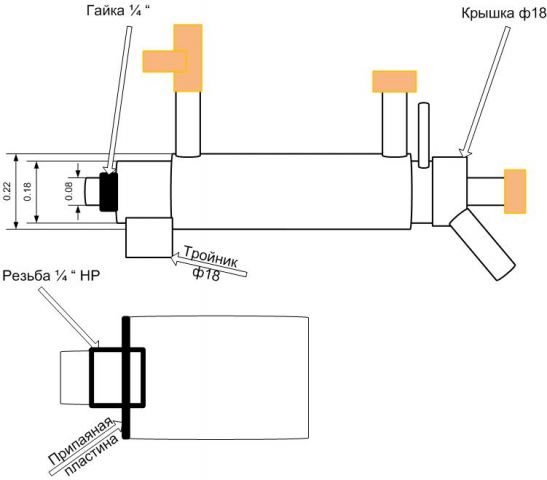 Гайка ¼ “

Крышка ф18

0.22

0.18

0.08

Тройник ф18

Резьба ¼ “ НР

Припаяная пластина