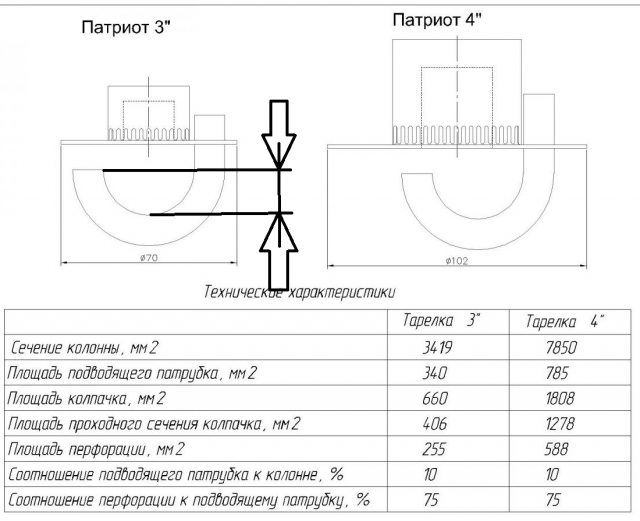 Патриот 3"

Патриот 4"

ø70

ø102

Технические характеристики

| | Тарелка 3" | Тарелка 4" |
|---|---|---|
| Сечение колонны, мм 2 | 3419 | 7850 |
| Площадь подводящего патрубка, мм 2 | 340 | 785 |
| Площадь колпачка, мм 2 | 660 | 1808 |
| Площадь проходного сечения колпачка, мм 2 | 406 | 1278 |
| Площадь перфорации, мм 2 | 255 | 588 |
| Соотношение подводящего патрубка к колонне, % | 10 | 10 |
| Соотношение перфорации к подводящему патрубку, % | 75 | 75 |