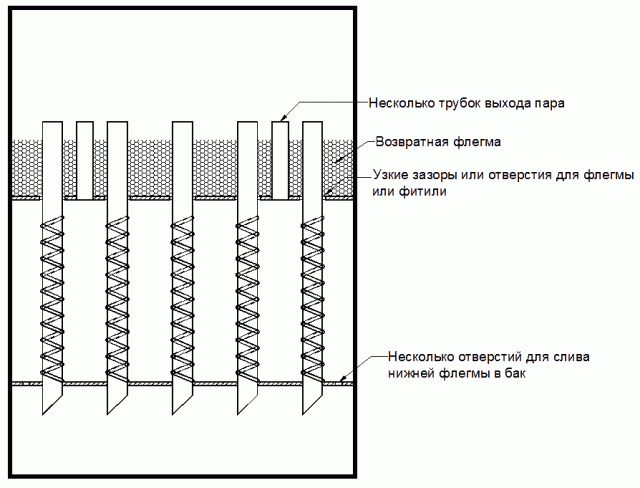 Несколько трубок выхода пара

Возвратная флегма

Узкие зазоры или отверстия для флегмы или фитили

Несколько отверстий для слива нижней флегмы в бак