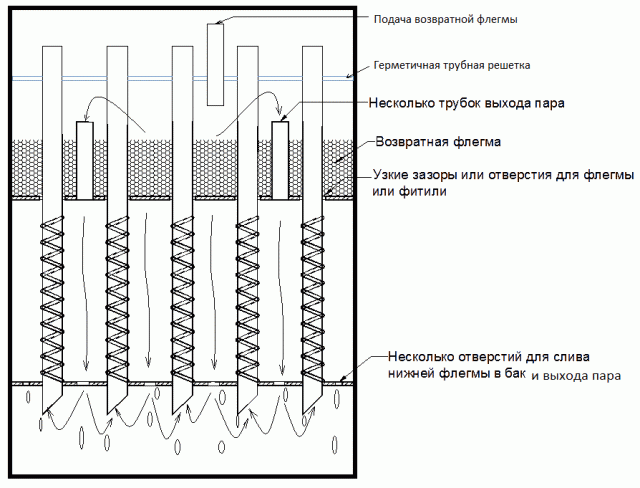 Подача возвратной флегмы

Герметичная трубная решетка

Несколько трубок выхода пара

Возвратная флегма

Узкие зазоры или отверстия для флегмы или фитили

Несколько отверстий для слива нижней флегмы в бак и выхода пара