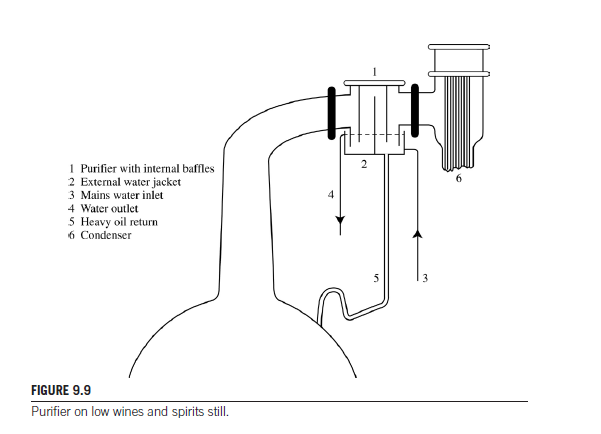 1

2

6

4

5

3

1 Purifier with internal baffles
2 External water jacket
3 Mains water inlet
4 Water outlet
5 Heavy oil return
6 Condenser

FIGURE 9.9

Purifier on low wines and spirits still.