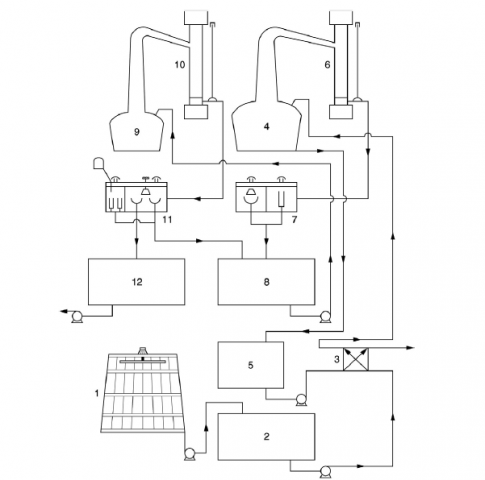 10
6
9
4
11
7
12
8
5
3
1
2